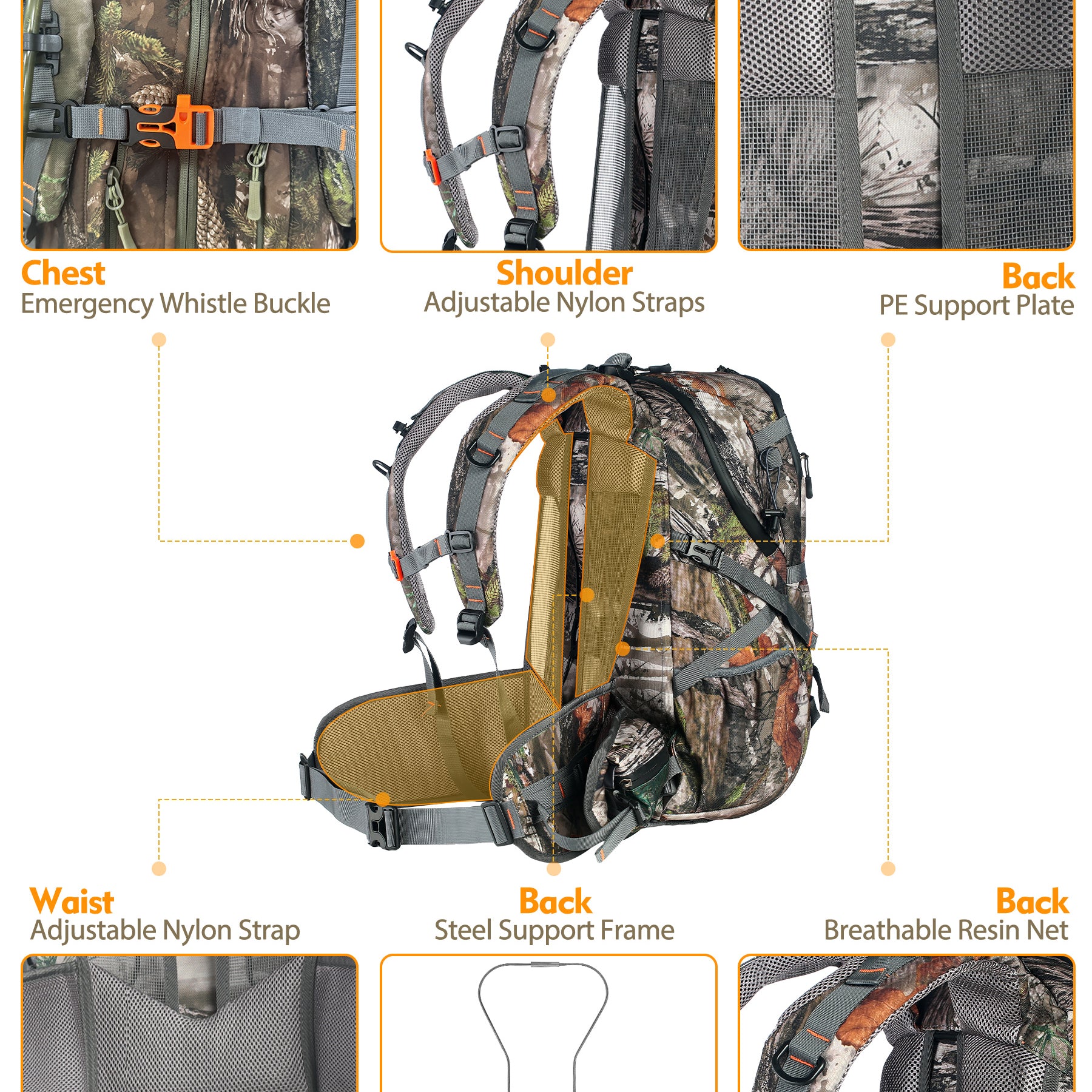 Chest
Emergency Whistle Buckle

Shoulder
Adjustable Nylon Straps

Back
PE Support Plate

Waist
Adjustable Nylon Strap

Back
Steel Support Frame

Back
Breathable Resin Net